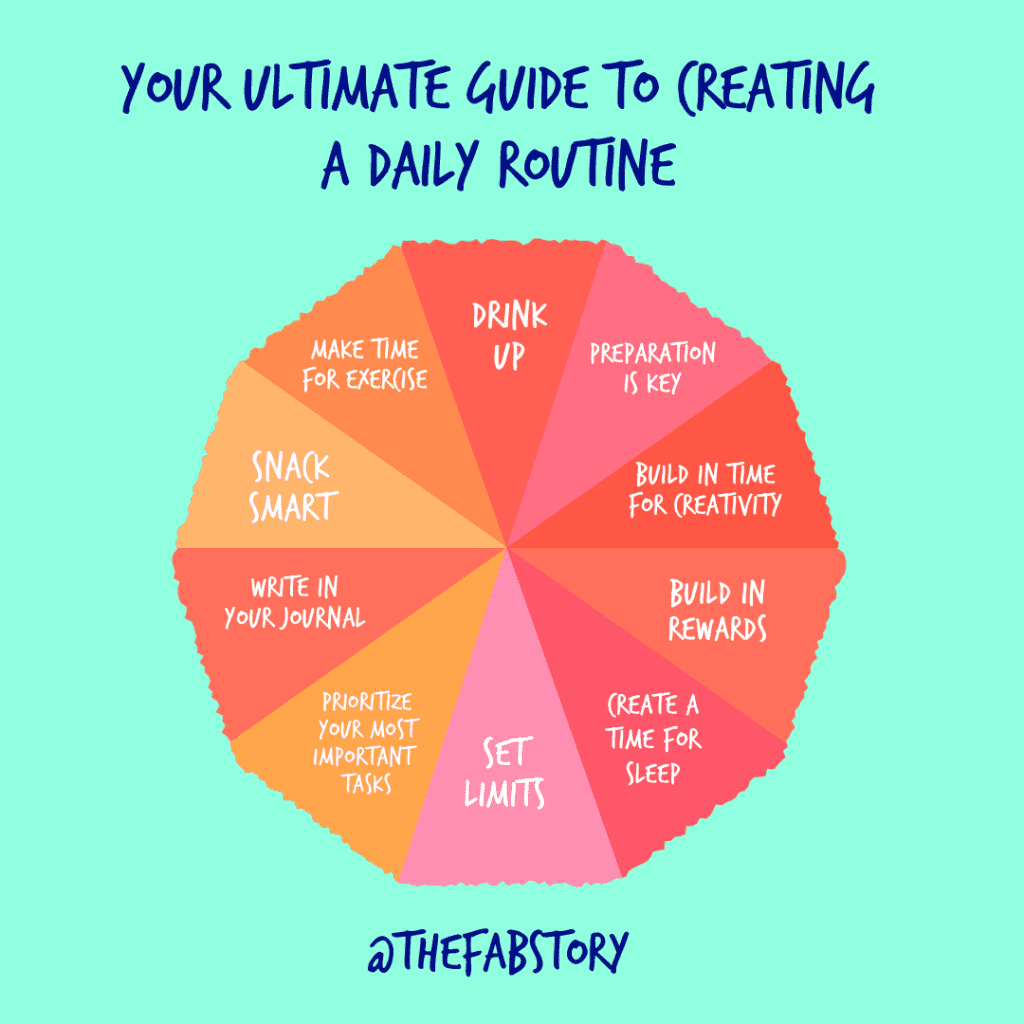 YOUR ULTIMATE GUIDE TO CREATING A DAILY ROUTINE

DRINK UP

PREPARATION IS KEY

BUILD IN TIME FOR CREATIVITY

BUILD IN REWARDS

CREATE A TIME FOR SLEEP

SET LIMITS

PRIORITIZE YOUR MOST IMPORTANT TASKS

WRITE IN YOUR JOURNAL

SNACK SMART

MAKE TIME FOR EXERCISE

@THEFABSTORY